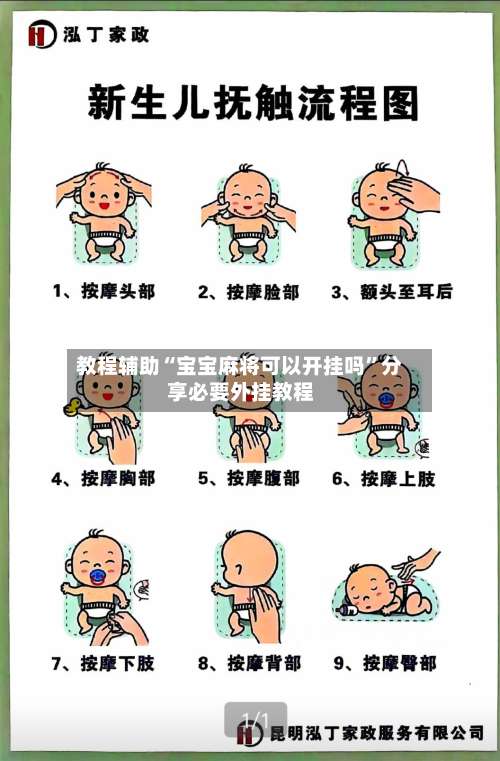 泓丁家政

新生儿抚触流程图

1、按摩头部
2、按摩脸部
3、额头至耳后

教程辅助“宝宝麻将可以开挂吗”分享必要外挂教程

4、按摩胸部
5、按摩腹部
6、按摩上肢

7、按摩下肢
8、按摩背部
9、按摩臀部

1/1

昆明泓丁家政服务有限公司